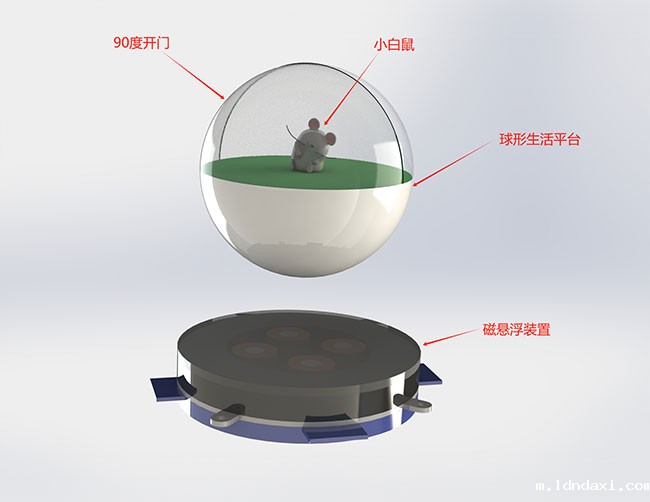 90度开门

小白鼠

球形生活平台

磁悬浮装置

m.ldndaxi.com